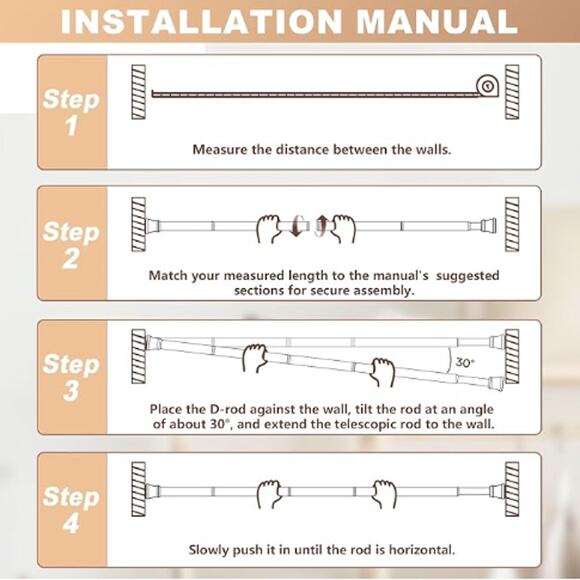 INSTALLATION MANUAL

Step 1

Measure the distance between the walls.

Step 2

Match your measured length to the manual's suggested sections for secure assembly.

Step 3

30°

Place the D-rod against the wall, tilt the rod at an angle of about 30°, and extend the telescopic rod to the wall.

Step 4

Slowly push it in until the rod is horizontal.